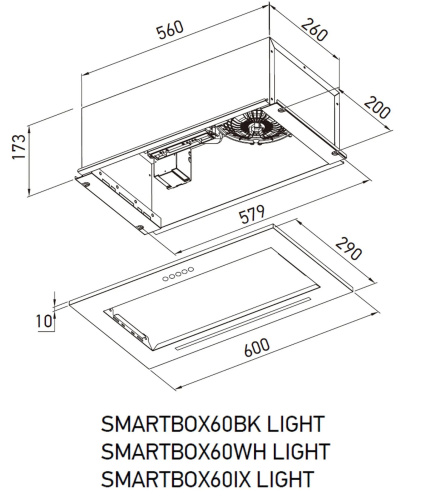 560

260

200

173

579

290

10

600

SMARTBOX60BK LIGHT
SMARTBOX60WH LIGHT
SMARTBOX60IX LIGHT