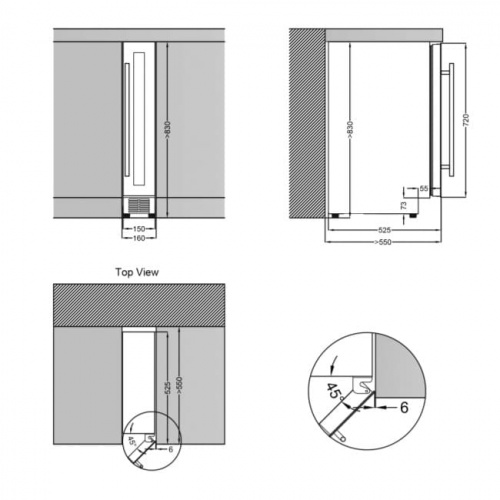 >830
150
160

>830
720
55
73
525
>550

Top View

525
>550
45°
6

45°
6