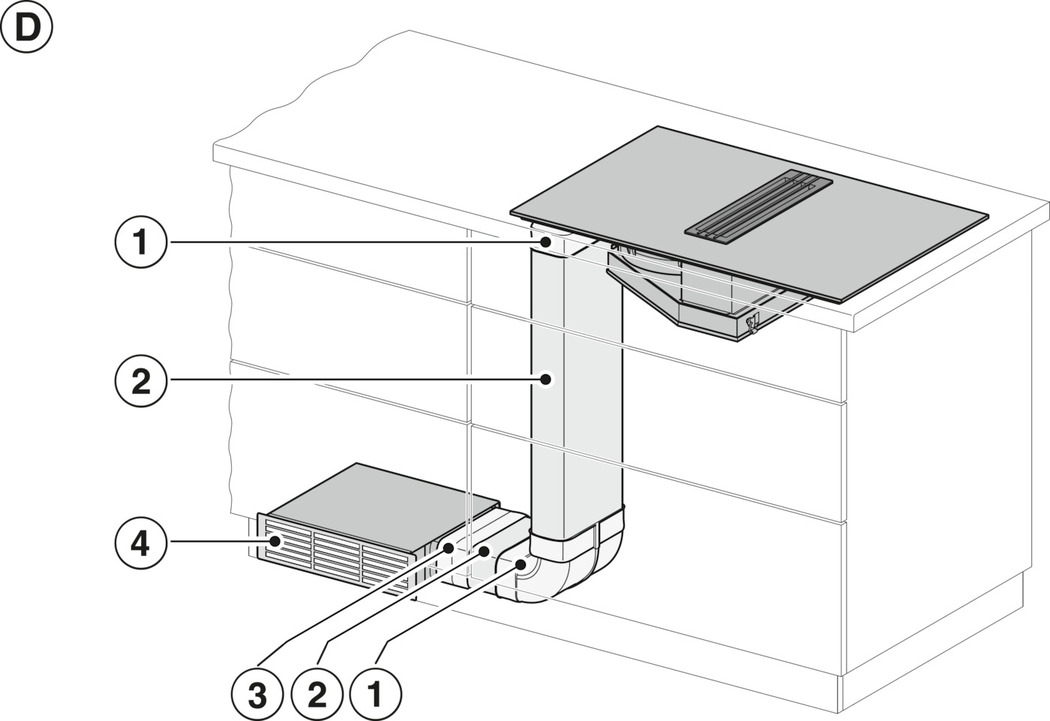 D
1
2
4
3 2 1