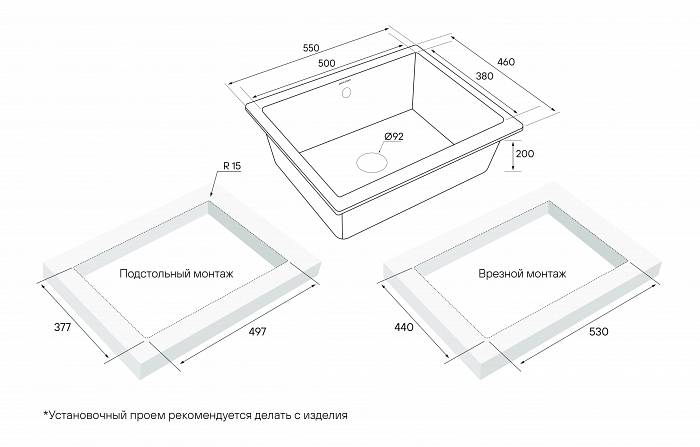 550
500
460
380
Ø92
200
R 15
Подстольный монтаж
377
497
Врезной монтаж
440
530
*Установочный проем рекомендуется делать с изделия